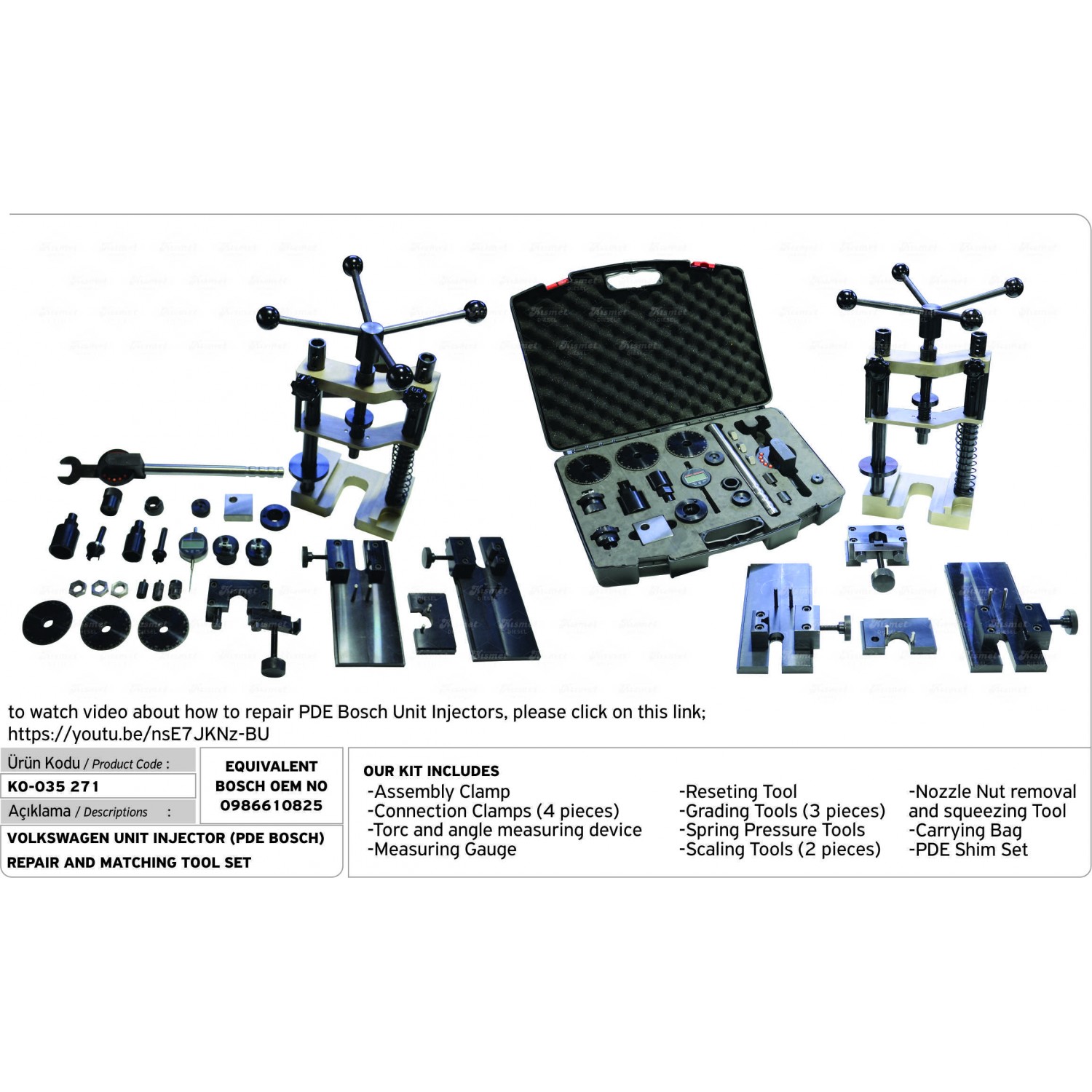 to watch video about how to repair PDE Bosch Unit Injectors, please click on this link;
https://youtu.be/nsE7JKNz-BU

Ürün Kodu / Product Code :
KO-035 271
Açıklama / Descriptions :
VOLKSWAGEN UNIT INJECTOR (PDE BOSCH) REPAIR AND MATCHING TOOL SET

EQUIVALENT BOSCH OEM NO 0986610825

OUR KIT INCLUDES
-Assembly Clamp
-Connection Clamps (4 pieces)
-Torc and angle measuring device
-Measuring Gauge

-Reseting Tool
-Grading Tools (3 pieces)
-Spring Pressure Tools
-Scaling Tools (2 pieces)

-Nozzle Nut removal and squeezing Tool
-Carrying Bag
-PDE Shim Set